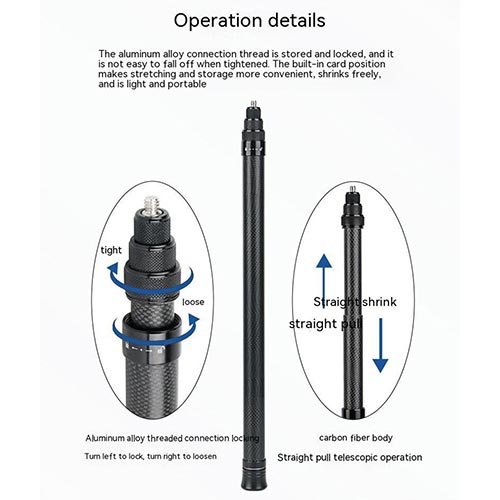 Operation details

The aluminum alloy connection thread is stored and locked, and it is not easy to fall off when tightened. The built-in card position makes stretching and storage more convenient, shrinks freely, and is light and portable

tight

loose

Straight shrink

straight pull

Aluminum alloy threaded connection locking

Turn left to lock, turn right to loosen

carbon fiber body

Straight pull telescopic operation