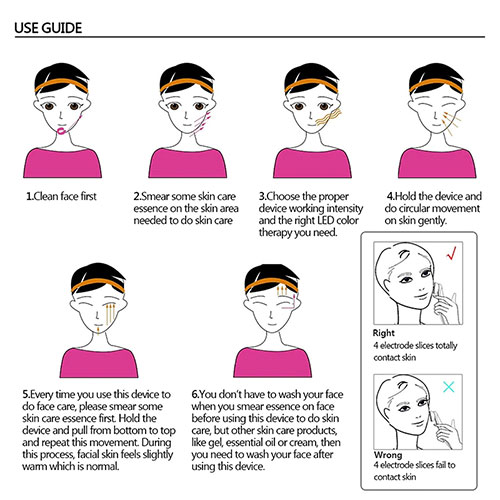 USE GUIDE

1.Clean face first

2.Smear some skin care essence on the skin area needed to do skin care

3.Choose the proper device working intensity and the right LED color therapy you need.

4.Hold the device and do circular movement on skin gently.

5.Every time you use this device to do face care, please smear some skin care essence first. Hold the device and pull from bottom to top and repeat this movement. During this process, facial skin feels slightly warm which is normal.

6.You don't have to wash your face when you smear essence on face before using this device to do skin care, but other skin care products, like gel, essential oil or cream, then you need to wash your face after using this device.

Right
4 electrode slices totally contact skin

Wrong
4 electrode slices fail to contact skin