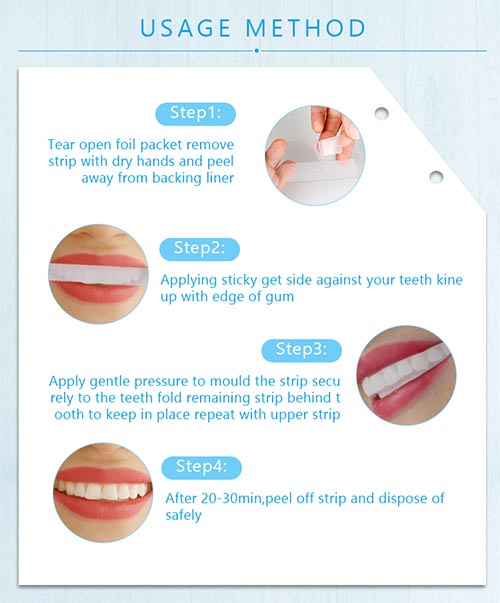 USAGE METHOD

Step1:

Tear open foil packet remove strip with dry hands and peel away from backing liner

Step2:

Applying sticky get side against your teeth kine up with edge of gum

Step3:

Apply gentle pressure to mould the strip secu rely to the teeth fold remaining strip behind t ooth to keep in place repeat with upper strip

Step4:

After 20-30min,peel off strip and dispose of safely