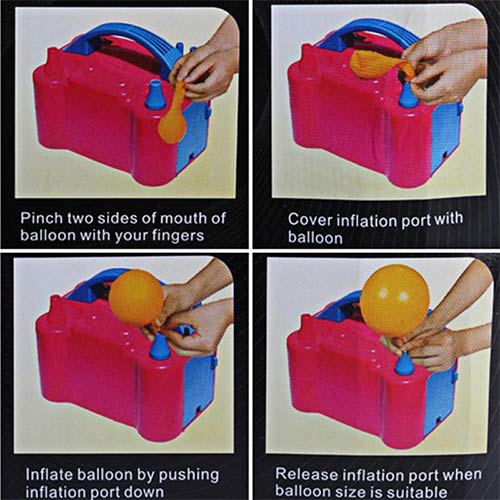 Pinch two sides of mouth of balloon with your fingers

Cover inflation port with balloon

Inflate balloon by pushing inflation port down

Release inflation port when balloon size is suitable