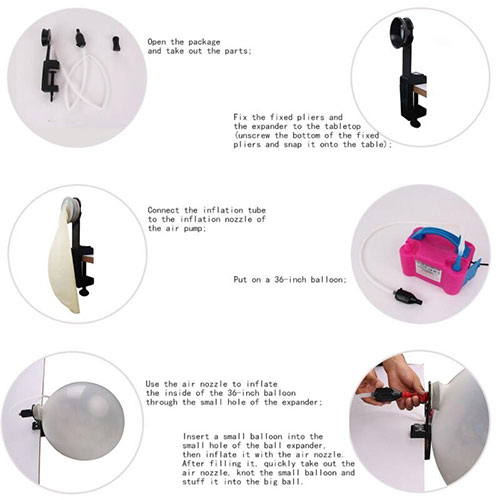 Open the package and take out the parts;

Fix the fixed pliers and the expander to the tabletop (unscrew the bottom of the fixed pliers and snap it onto the table);

Connect the inflation tube to the inflation nozzle of the air pump;

Put on a 36-inch balloon;

Use the air nozzle to inflate the inside of the 36-inch balloon through the small hole of the expander;

Insert a small balloon into the small hole of the ball expander, then inflate it with the air nozzle. After filling it, quickly take out the air nozzle, knot the small balloon and stuff it into the big ball.